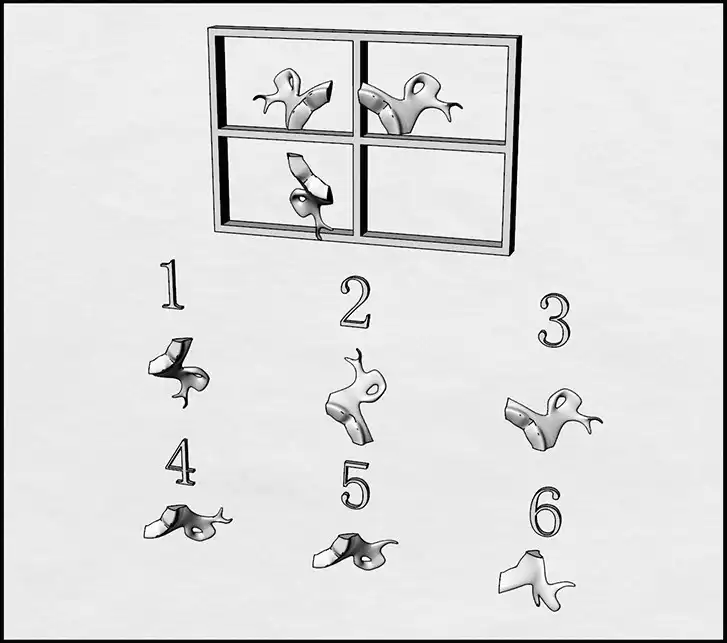 1

2

3

4

5

6