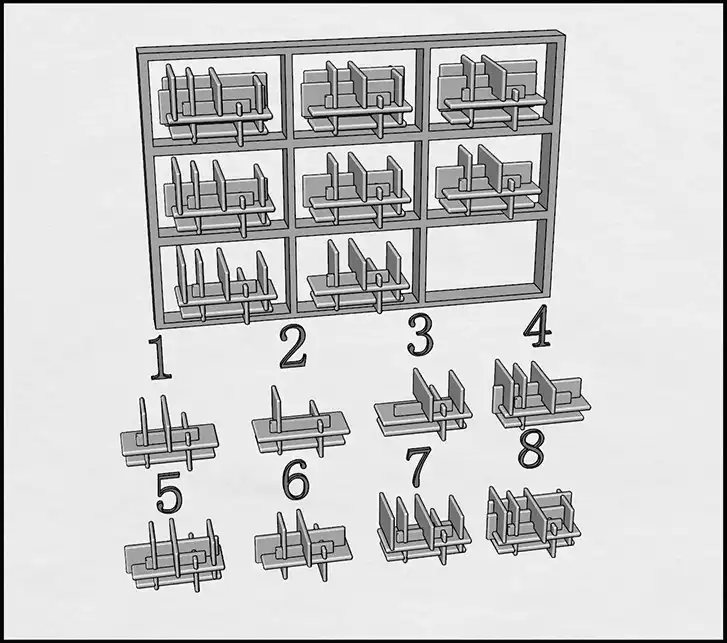 1
2
3
4
5
6
7
8